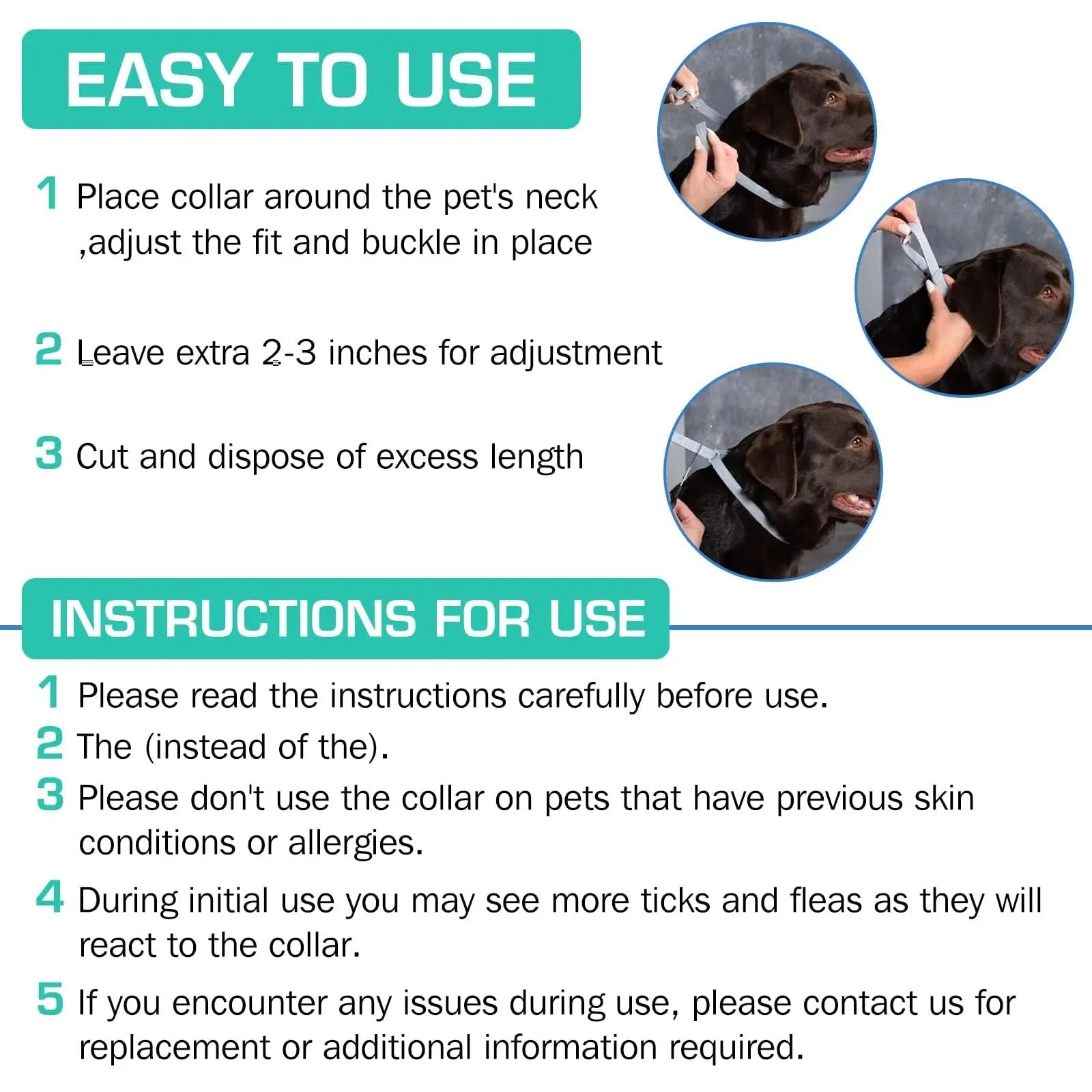 EASY TO USE

1 Place collar around the pet's neck ,adjust the fit and buckle in place

2 Leave extra 2-3 inches for adjustment

3 Cut and dispose of excess length

INSTRUCTIONS FOR USE

1 Please read the instructions carefully before use.

2 The (instead of the).

3 Please don't use the collar on pets that have previous skin conditions or allergies.

4 During initial use you may see more ticks and fleas as they will react to the collar.

5 If you encounter any issues during use, please contact us for replacement or additional information required.