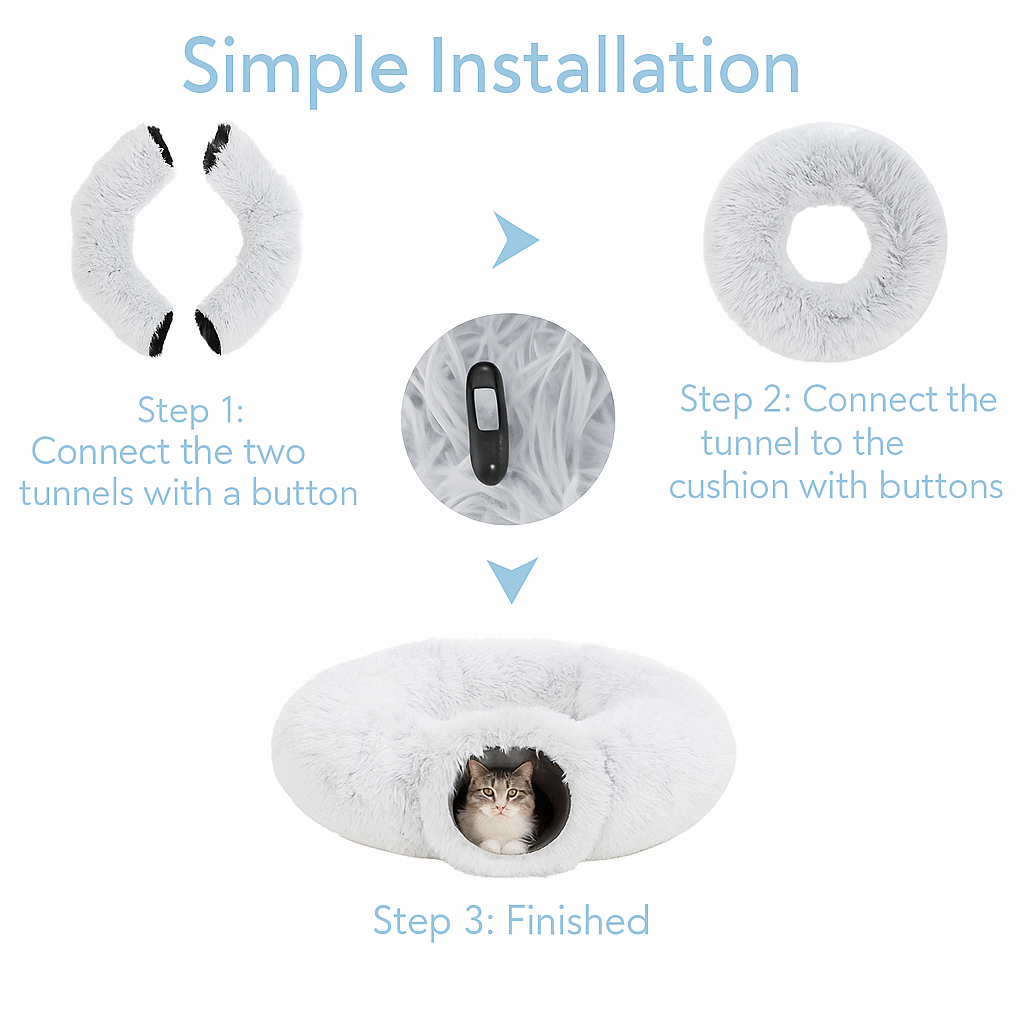 Simple Installation

Step 1:
Connect the two tunnels with a button

Step 2: Connect the tunnel to the cushion with buttons

Step 3: Finished